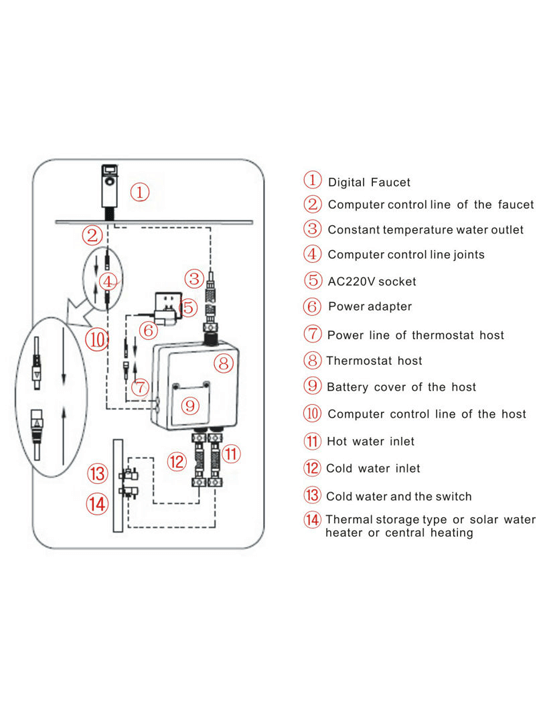 ①
②
④
③
⑤
⑥
⑩
⑦
⑧
⑨
⑫
⑪
⑬
⑭

① Digital Faucet
② Computer control line of the faucet
③ Constant temperature water outlet
④ Computer control line joints
⑤ AC220V socket
⑥ Power adapter
⑦ Power line of thermostat host
⑧ Thermostat host
⑨ Battery cover of the host
⑩ Computer control line of the host
⑪ Hot water inlet
⑫ Cold water inlet
⑬ Cold water and the switch
⑭ Thermal storage type or solar water heater or central heating